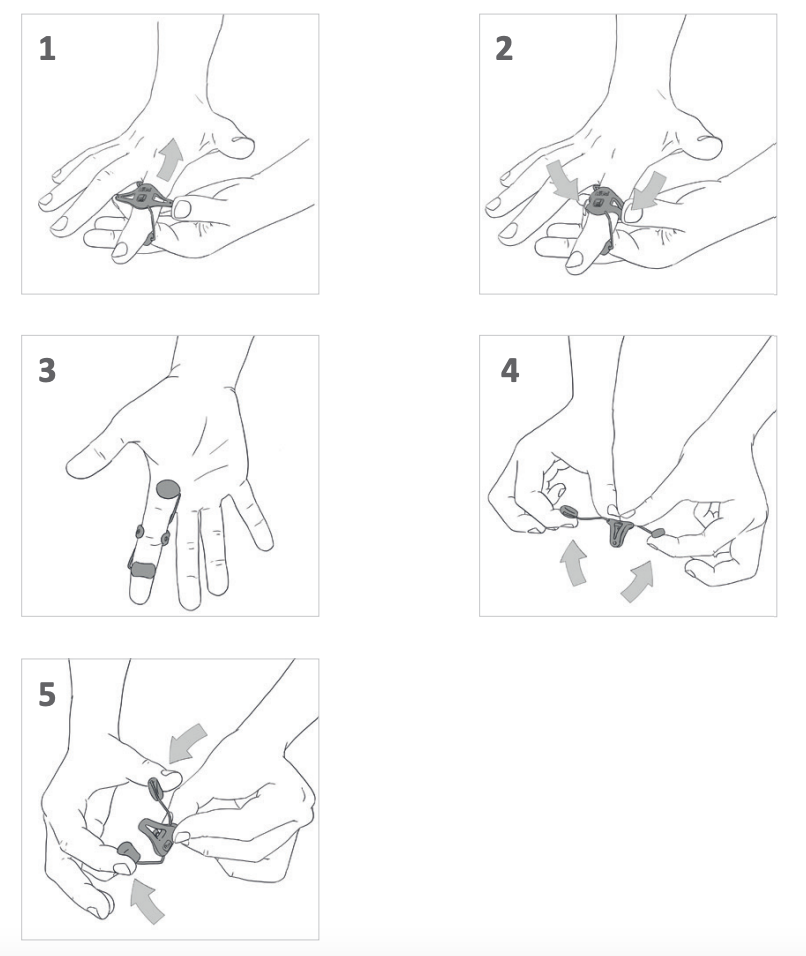 1

2

3

4

5